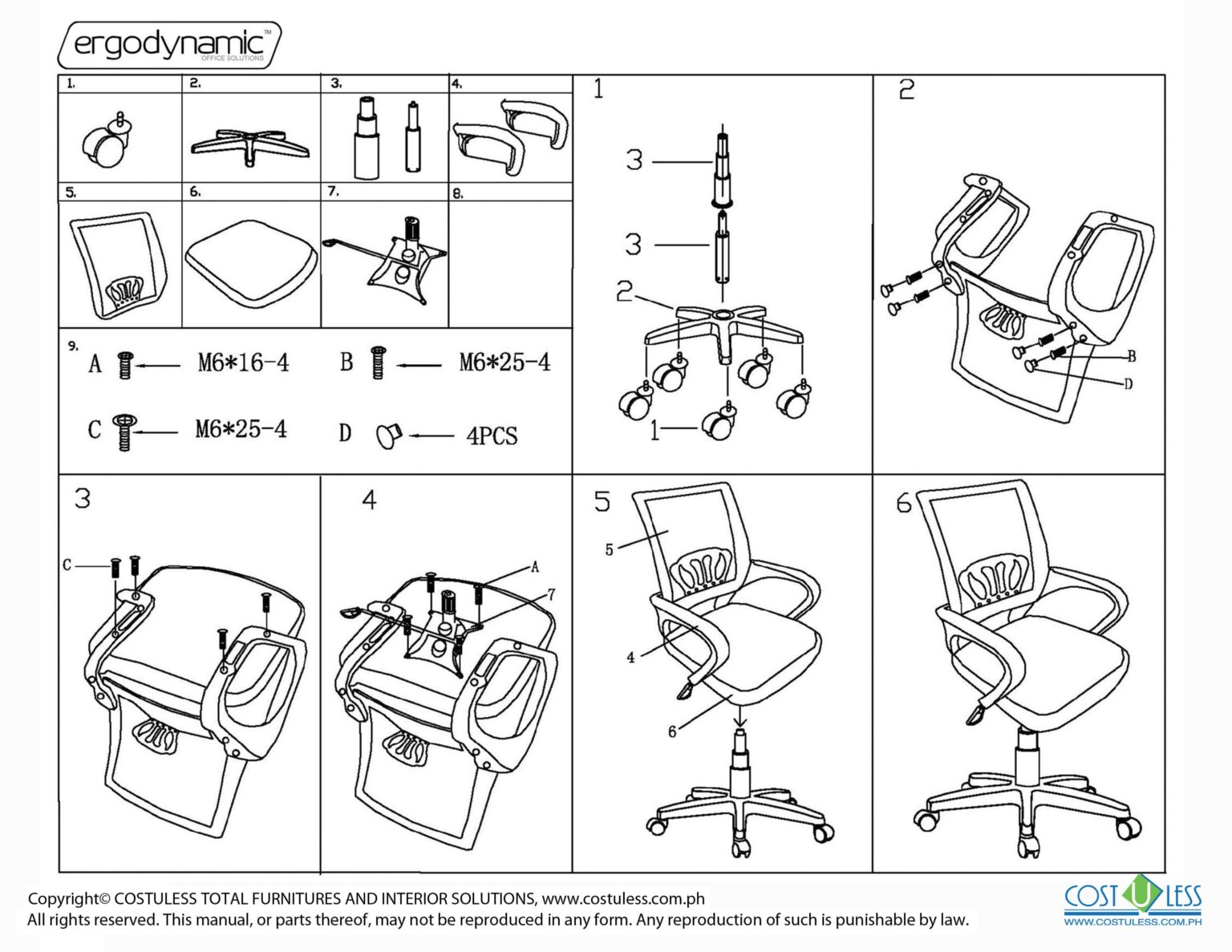 ergodynamic™
OFFICE SOLUTIONS

1.
2.
3.
4.
5.
6.
7.
8.

9.
A M6*16-4
B M6*25-4
C M6*25-4
D 4PCS

1
3
3
2
1

2
B
D

3
C

4
A
7

5
5
4
6

6

Copyright© COSTULESS TOTAL FURNITURES AND INTERIOR SOLUTIONS, www.costuless.com.ph
All rights reserved. This manual, or parts thereof, may not be reproduced in any form. Any reproduction of such is punishable by law.

COST U LESS
WWW.COSTULESS.COM.PH