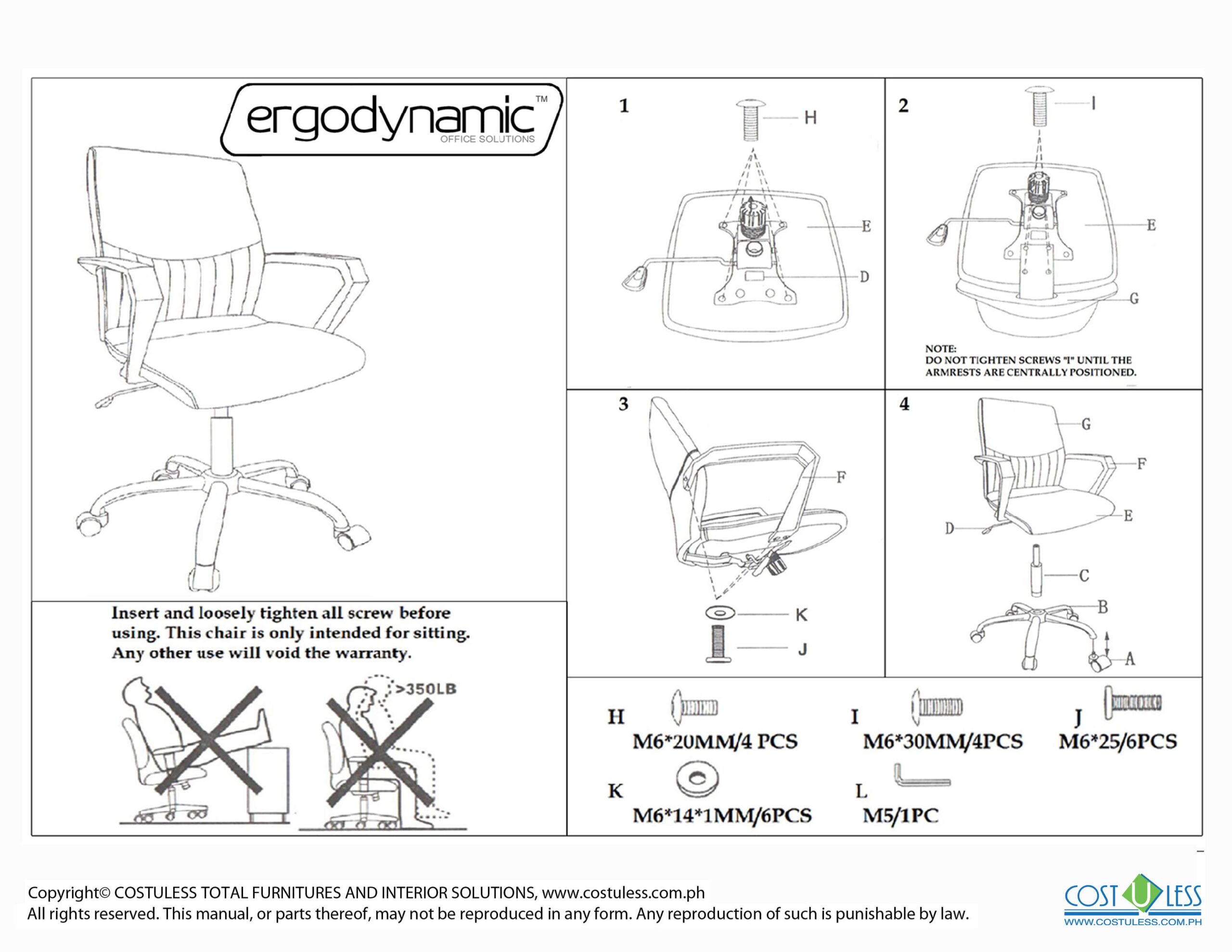 ergodynamic™
OFFICE SOLUTIONS

Insert and loosely tighten all screw before using. This chair is only intended for sitting. Any other use will void the warranty.

>350LB

1
H
E
D

2
I
E
G

NOTE:
DO NOT TIGHTEN SCREWS "I" UNTIL THE ARMRESTS ARE CENTRALLY POSITIONED.

3
F
K
J

4
G
F
E
D
C
B
A

H
M6*20MM/4 PCS

I
M6*30MM/4PCS

J
M6*25/6PCS

K
M6*14*1MM/6PCS

L
M5/1PC

Copyright© COSTULESS TOTAL FURNITURES AND INTERIOR SOLUTIONS, www.costuless.com.ph
All rights reserved. This manual, or parts thereof, may not be reproduced in any form. Any reproduction of such is punishable by law.

COST U LESS
WWW.COSTULESS.COM.PH