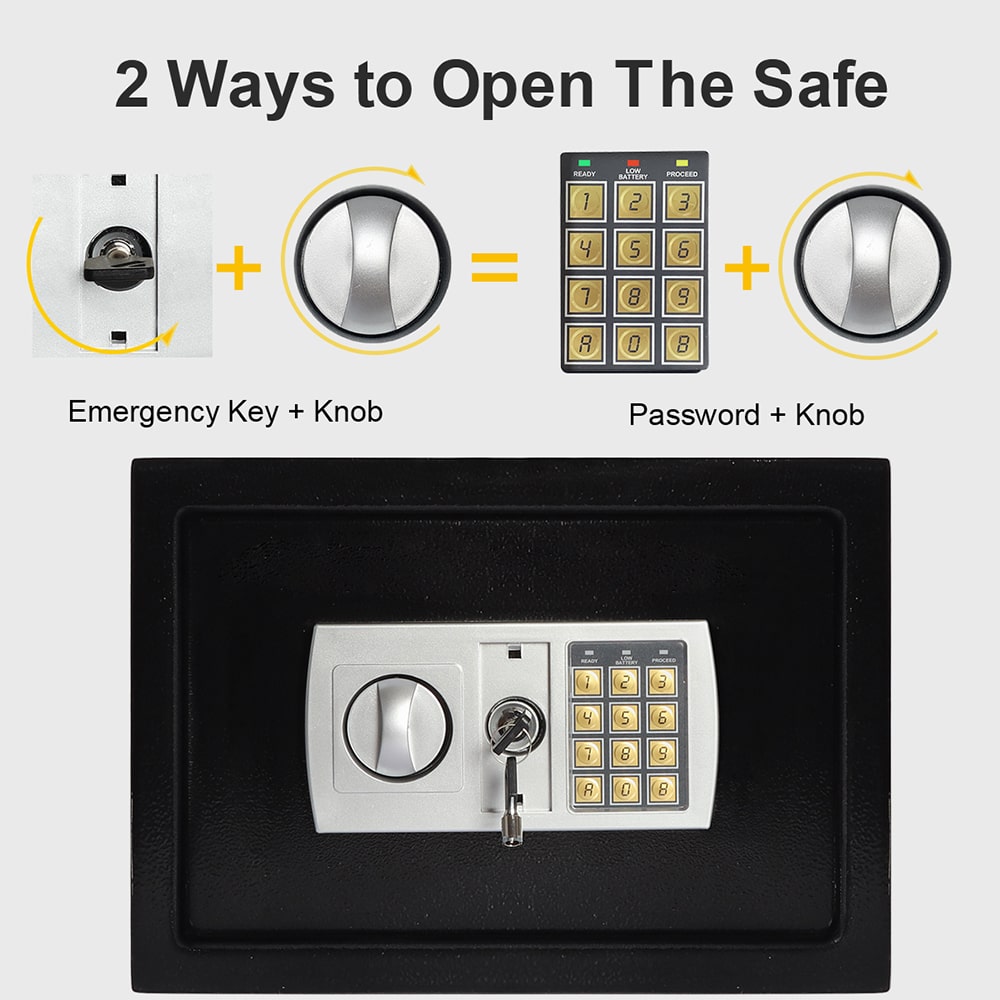 2 Ways to Open The Safe

READY LOW BATTERY PROCEED

1 2 3
4 5 6
7 8 9
A 0 B

Emergency Key + Knob

Password + Knob

READY LOW BATTERY PROCEED

1 2 3
4 5 6
7 8 9
A 0 B